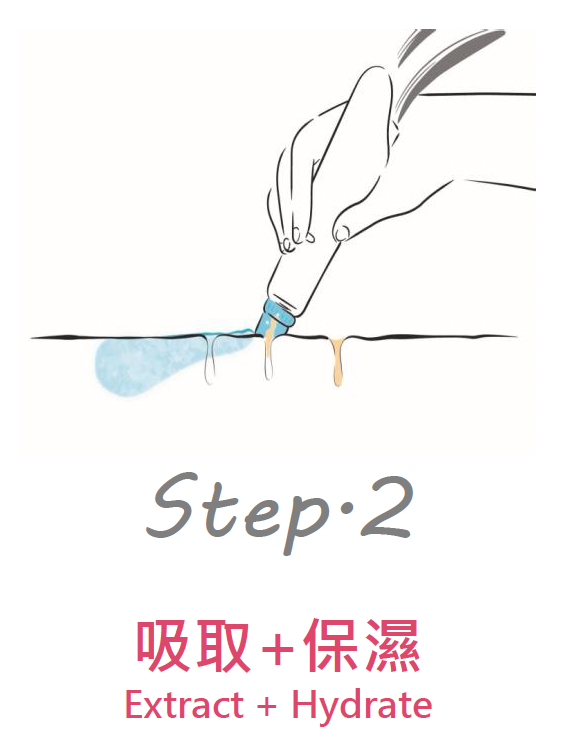 Step·2

吸取+保濕
Extract + Hydrate