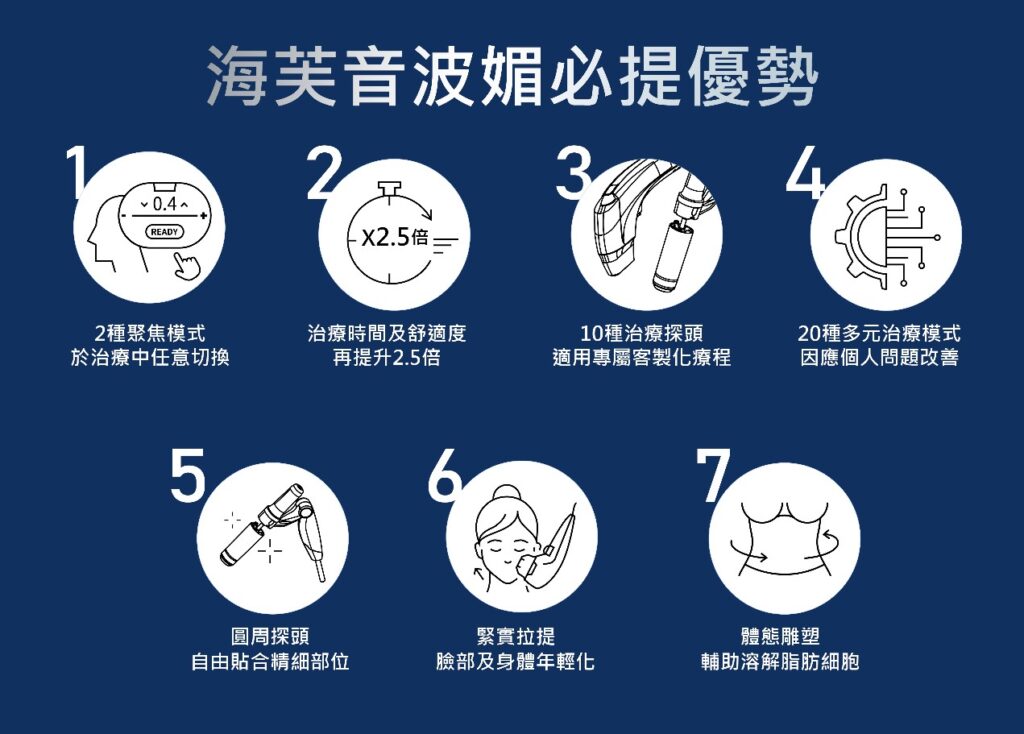 海芙音波媚必提優勢

1
0.4
READY
2種聚焦模式
於治療中任意切換

2
X2.5倍
治療時間及舒適度
再提升2.5倍

3
10種治療探頭
適用專屬客製化療程

4
20種多元治療模式
因應個人問題改善

5
圓周探頭
自由貼合精細部位

6
緊實拉提
臉部及身體年輕化

7
體態雕塑
輔助溶解脂肪細胞