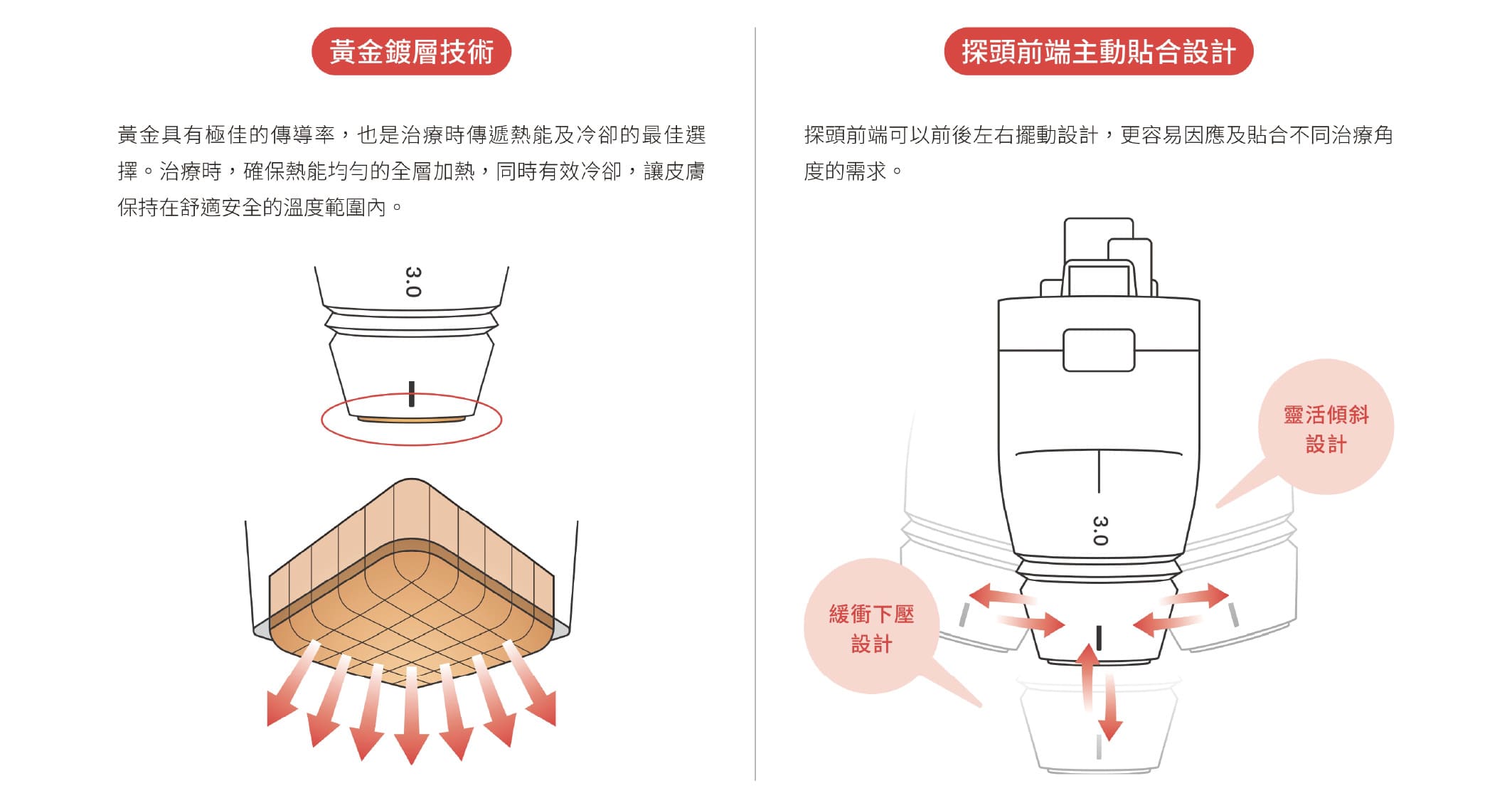 黃金鍍層技術

黃金具有極佳的傳導率，也是治療時傳遞熱能及冷卻的最佳選擇。治療時，確保熱能均勻的全層加熱，同時有效冷卻，讓皮膚保持在舒適安全的溫度範圍內。

3.0

探頭前端主動貼合設計

探頭前端可以前後左右擺動設計，更容易因應及貼合不同治療角度的需求。

靈活傾斜設計

3.0

緩衝下壓設計